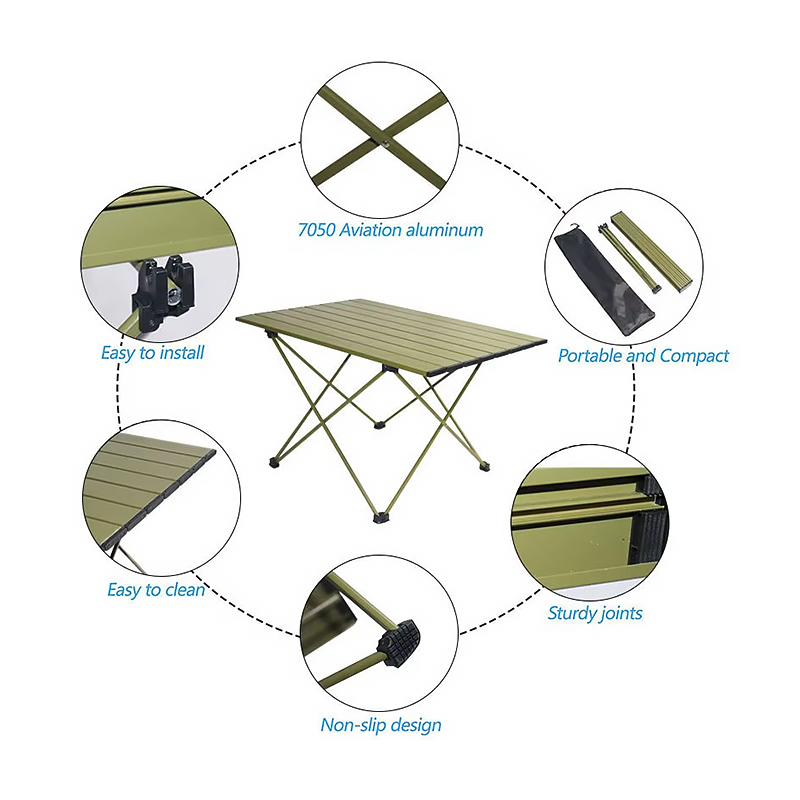 7050 Aviation aluminum

Easy to install

Portable and Compact

Easy to clean

Sturdy joints

Non-slip design