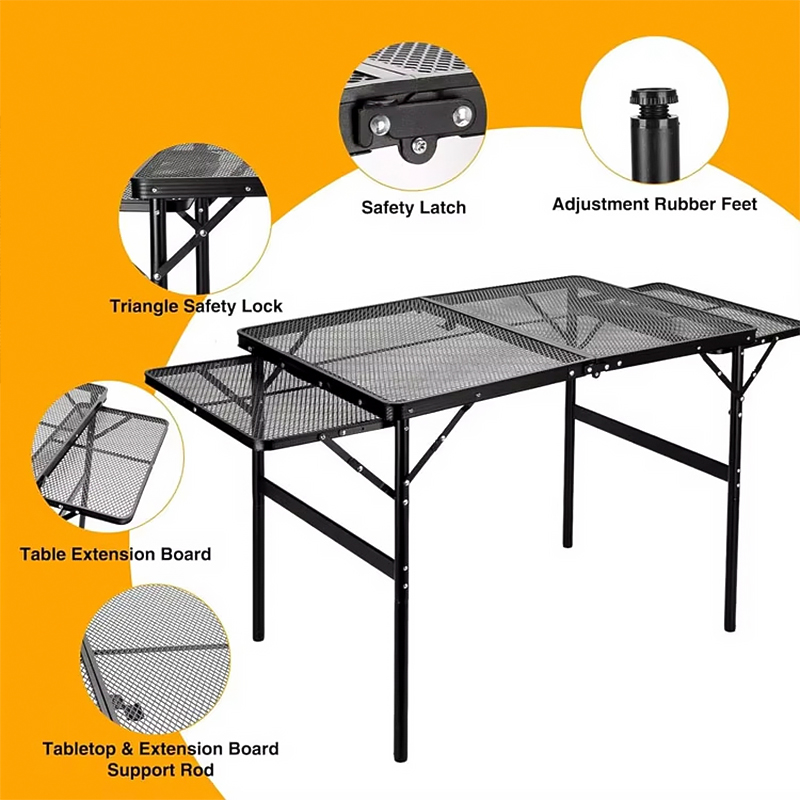 Safety Latch

Adjustment Rubber Feet

Triangle Safety Lock

Table Extension Board

Tabletop & Extension Board Support Rod