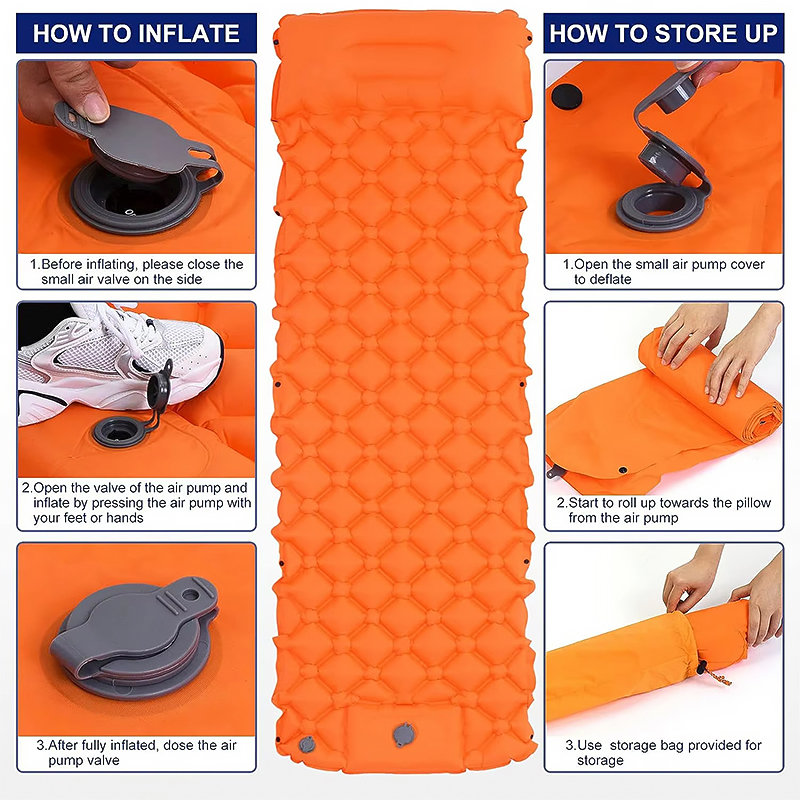 HOW TO INFLATE

1.Before inflating, please close the small air valve on the side

2.Open the valve of the air pump and inflate by pressing the air pump with your feet or hands

3.After fully inflated, dose the air pump valve

HOW TO STORE UP

1.Open the small air pump cover to deflate

2.Start to roll up towards the pillow from the air pump

3.Use storage bag provided for storage