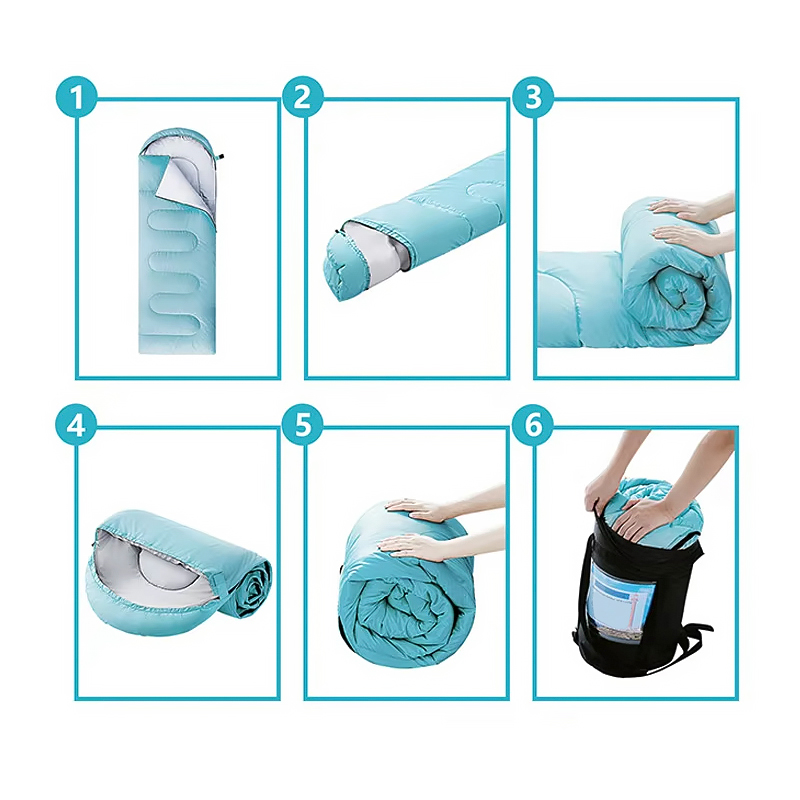 1
2
3
4
5
6