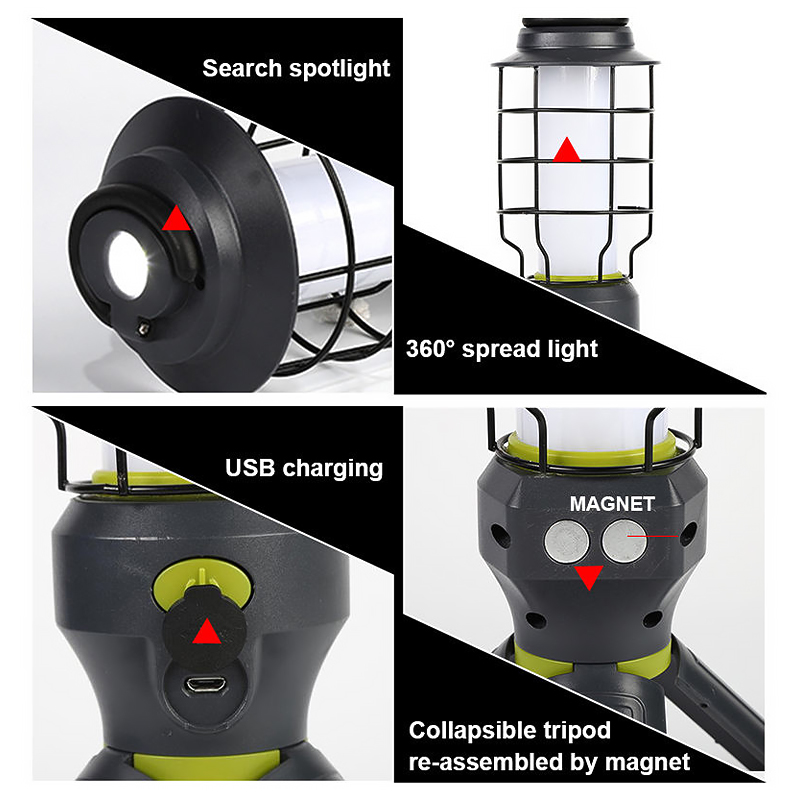 Search spotlight

360° spread light

USB charging

MAGNET

Collapsible tripod re-assembled by magnet